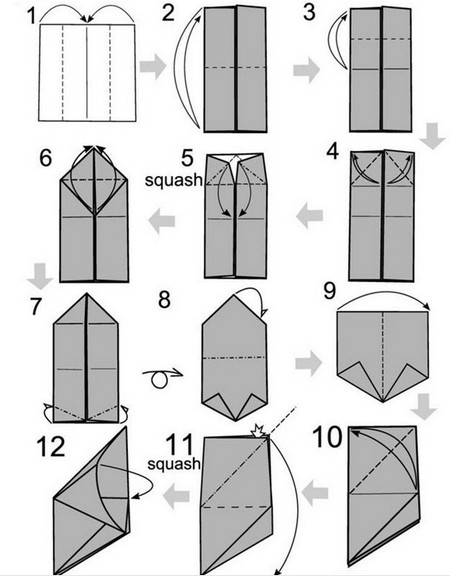 1
2
3
6
5
squash
4
7
8
9
12
11
squash
10